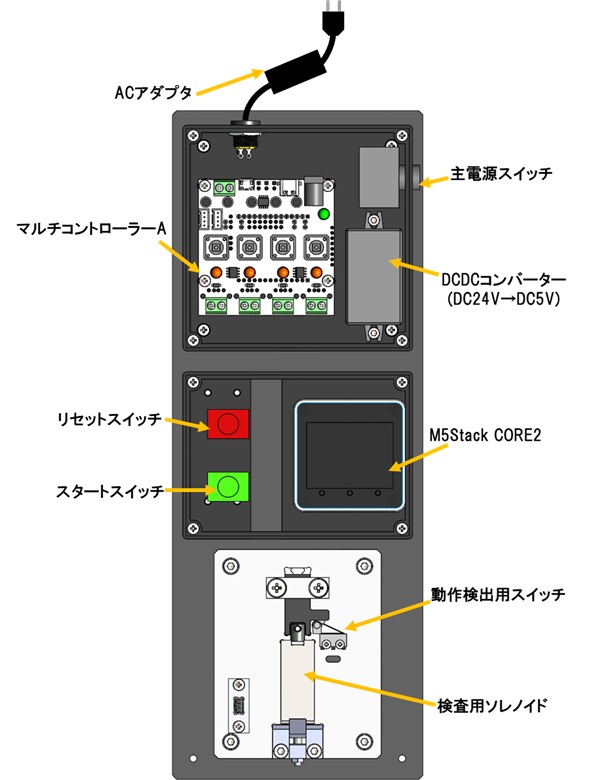 ACアダプタ

主電源スイッチ

マルチコントローラーA

DCDCコンバーター
(DC24V→DC5V)

リセットスイッチ

M5Stack CORE2

スタートスイッチ

動作検出用スイッチ

検査用ソレノイド