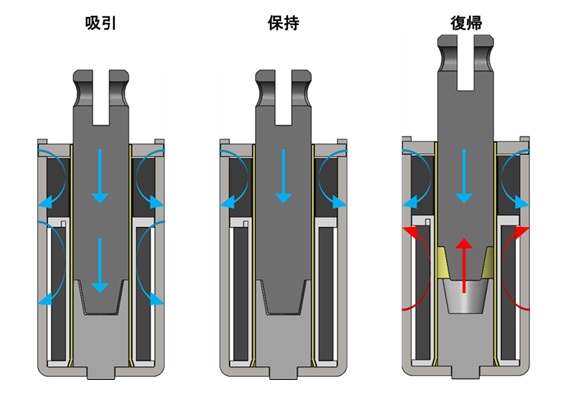 吸引

保持

復帰